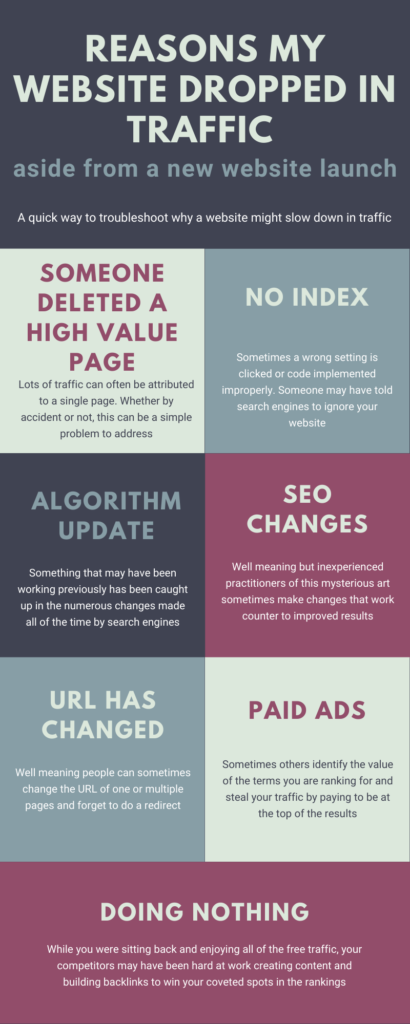 REASONS MY WEBSITE DROPPED IN TRAFFIC

aside from a new website launch

A quick way to troubleshoot why a website might slow down in traffic

SOMEONE DELETED A HIGH VALUE PAGE

Lots of traffic can often be attributed to a single page. Whether by accident or not, this can be a simple problem to address

NO INDEX

Sometimes a wrong setting is clicked or code implemented improperly. Someone may have told search engines to ignore your website

ALGORITHM UPDATE

Something that may have been working previously has been caught up in the numerous changes made all of the time by search engines

SEO CHANGES

Well meaning but inexperienced practitioners of this mysterious art sometimes make changes that work counter to improved results

URL HAS CHANGED

Well meaning people can sometimes change the URL of one or multiple pages and forget to do a redirect

PAID ADS

Sometimes others identify the value of the terms you are ranking for and steal your traffic by paying to be at the top of the results

DOING NOTHING

While you were sitting back and enjoying all of the free traffic, your competitors may have been hard at work creating content and building backlinks to win your coveted spots in the rankings